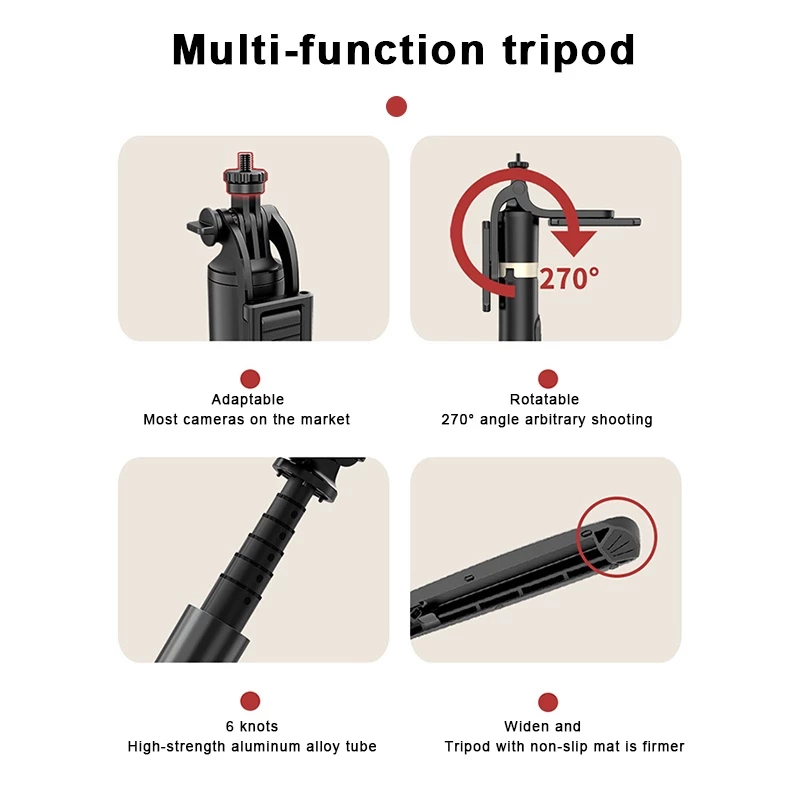 Multi-function tripod

270°

Adaptable
Most cameras on the market

Rotatable
270° angle arbitrary shooting

6 knots
High-strength aluminum alloy tube

Widen and
Tripod with non-slip mat is firmer